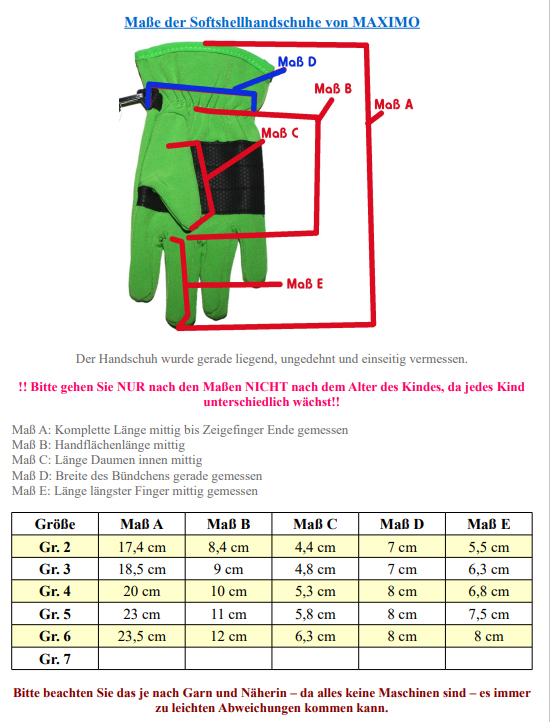 Maße der Softshellhandschuhe von MAXIMO

Maß D
Maß B
Maß A
Maß C
Maß E

Der Handschuh wurde gerade liegend, ungedehnt und einseitig vermessen.

!! Bitte gehen Sie NUR nach den Maßen NICHT nach dem Alter des Kindes, da jedes Kind unterschiedlich wächst!!

Maß A: Komplette Länge mittig bis Zeigefinger Ende gemessen
Maß B: Handflächenlänge mittig
Maß C: Länge Daumen innen mittig
Maß D: Breite des Bündchens gerade gemessen
Maß E: Länge längster Finger mittig gemessen

| Größe | Maß A | Maß B | Maß C | Maß D | Maß E |
|---|---|---|---|---|---|
| Gr. 2 | 17,4 cm | 8,4 cm | 4,4 cm | 7 cm | 5,5 cm |
| Gr. 3 | 18,5 cm | 9 cm | 4,8 cm | 7 cm | 6,3 cm |
| Gr. 4 | 20 cm | 10 cm | 5,3 cm | 8 cm | 6,8 cm |
| Gr. 5 | 23 cm | 11 cm | 5,8 cm | 8 cm | 7,5 cm |
| Gr. 6 | 23,5 cm | 12 cm | 6,3 cm | 8 cm | 8 cm |
| Gr. 7 | | | | | |

Bitte beachten Sie das je nach Garn und Näherin – da alles keine Maschinen sind – es immer zu leichten Abweichungen kommen kann.